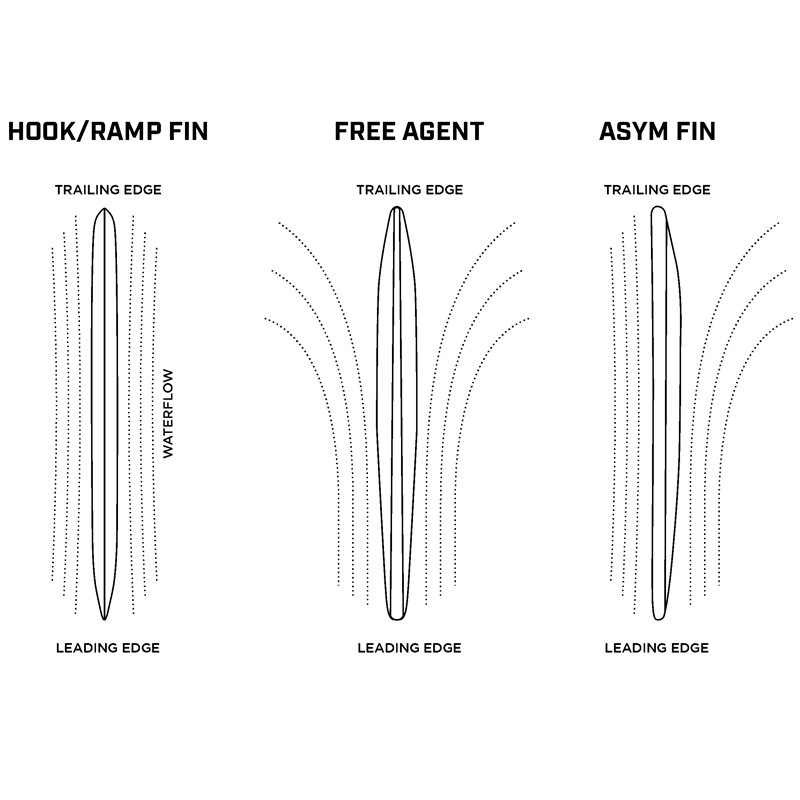 HOOK/RAMP FIN

TRAILING EDGE

WATERFLOW

LEADING EDGE

FREE AGENT

TRAILING EDGE

LEADING EDGE

ASYM FIN

TRAILING EDGE

LEADING EDGE